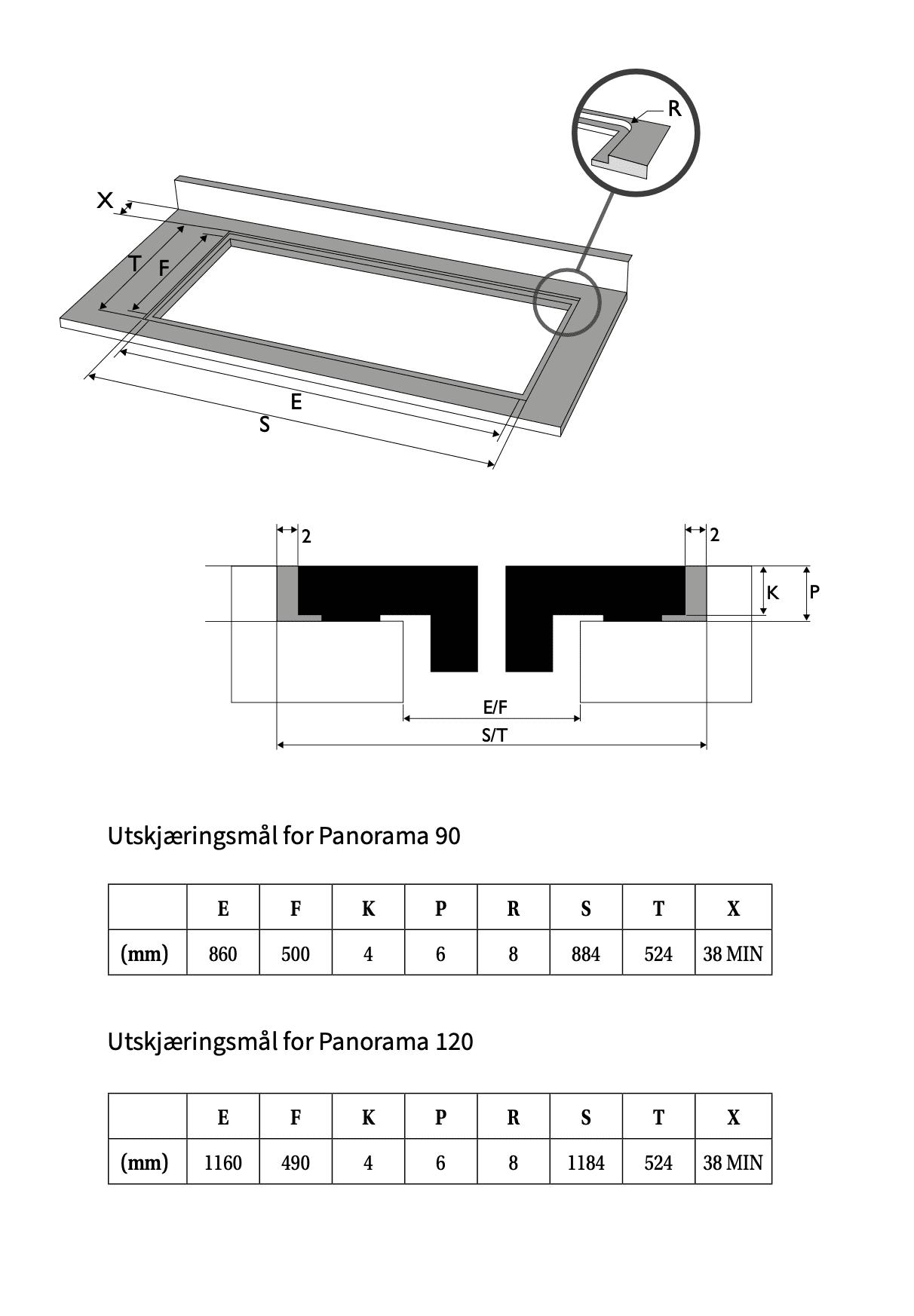 R

X

T F

E

S

2 2

K P

E/F

S/T

Utskjæringsmål for Panorama 90

| | E | F | K | P | R | S | T | X |
|---|---|---|---|---|---|---|---|---|
| (mm) | 860 | 500 | 4 | 6 | 8 | 884 | 524 | 38 MIN |

Utskjæringsmål for Panorama 120

| | E | F | K | P | R | S | T | X |
|---|---|---|---|---|---|---|---|---|
| (mm) | 1160 | 490 | 4 | 6 | 8 | 1184 | 524 | 38 MIN |