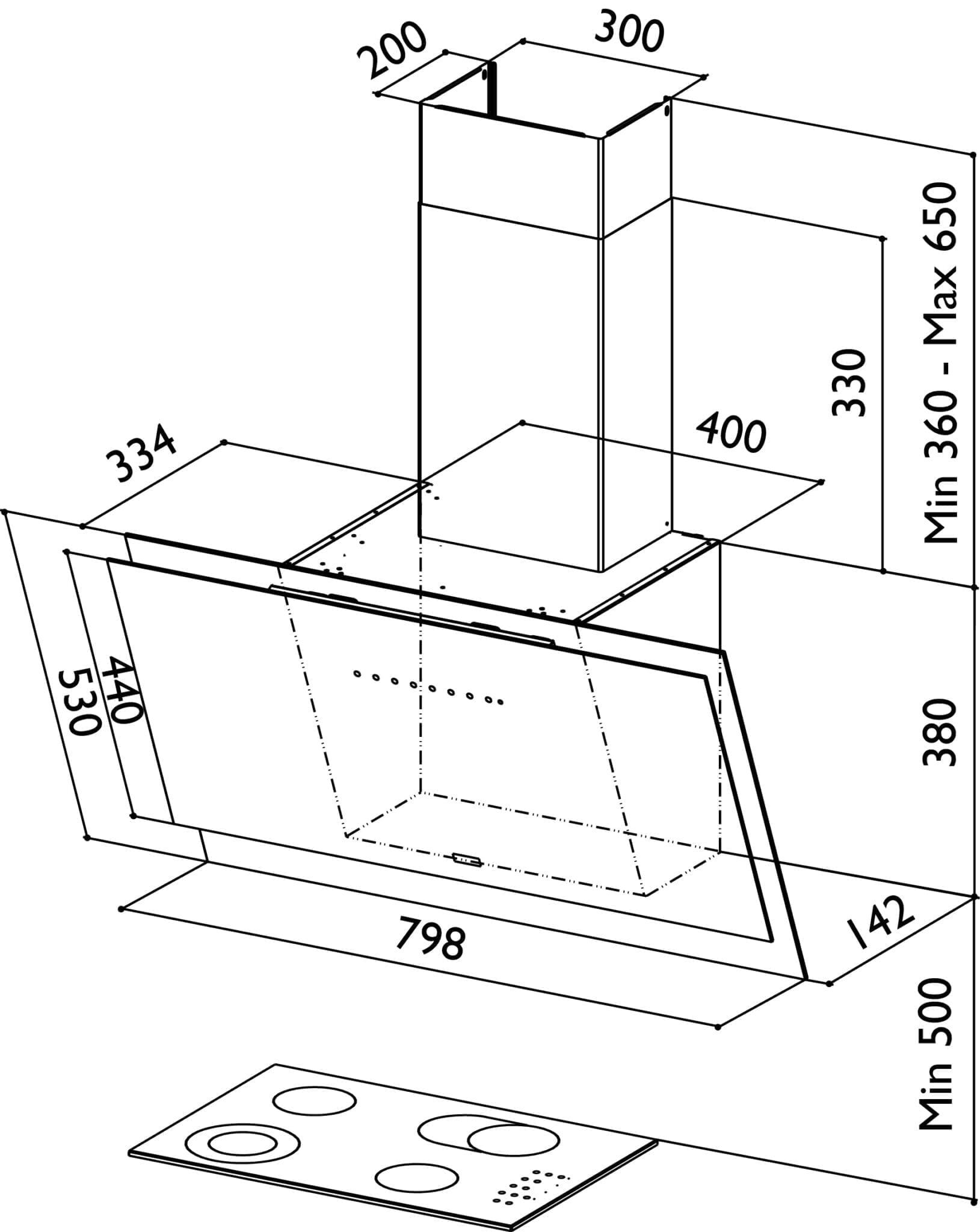 200
300
Min 360 - Max 650
330
400
334
440
530
380
798
142
Min 500