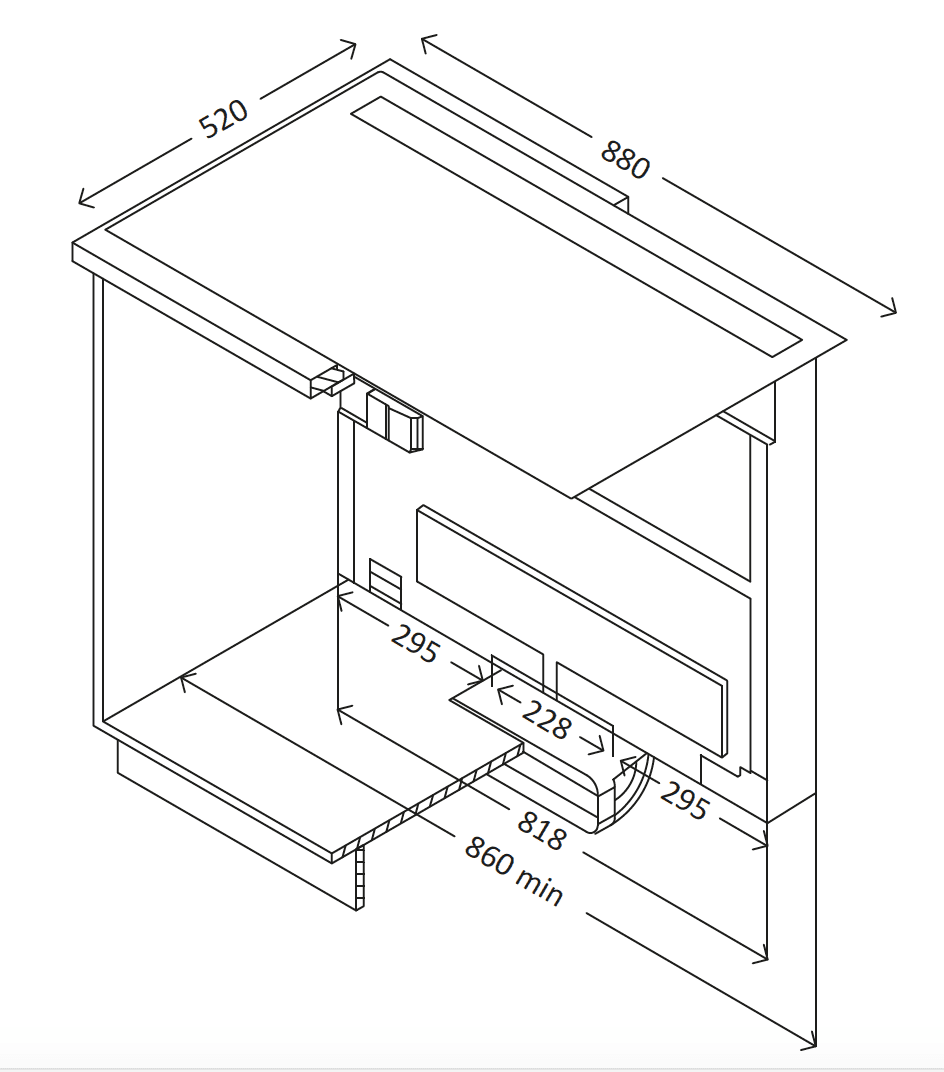 520
880
295
228
295
818
860 min